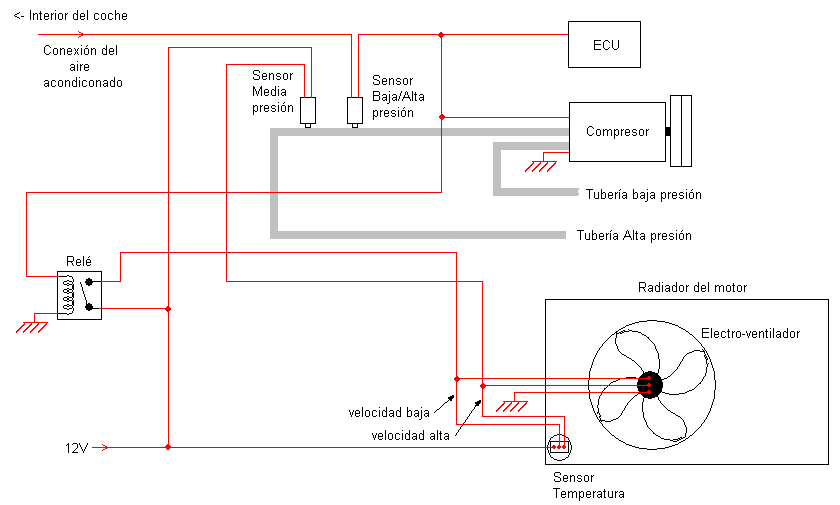 <- Interior del coche

Conexión del aire acondiconado

Sensor Media presión

Sensor Baja/Alta presión

ECU

Compresor

Tubería baja presión

Tubería Alta presión

Relé

Radiador del motor

Electro-ventilador

velocidad baja

velocidad alta

12V

Sensor Temperatura